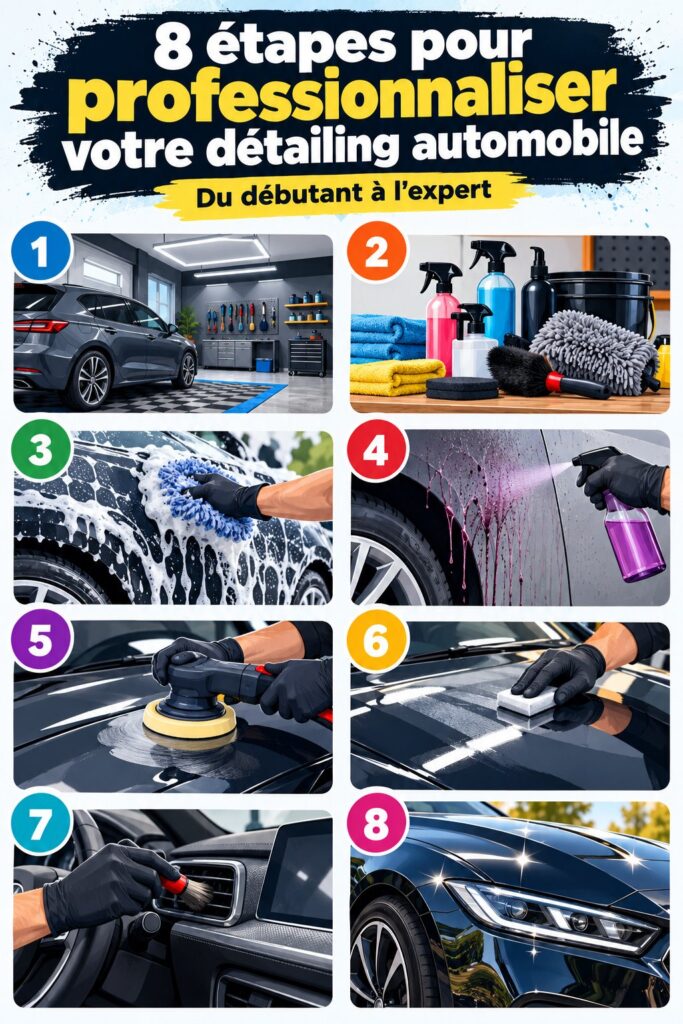 8 étapes pour professionnaliser votre détailing automobile

Du débutant à l'expert

1

2

3

4

5

6

7

8